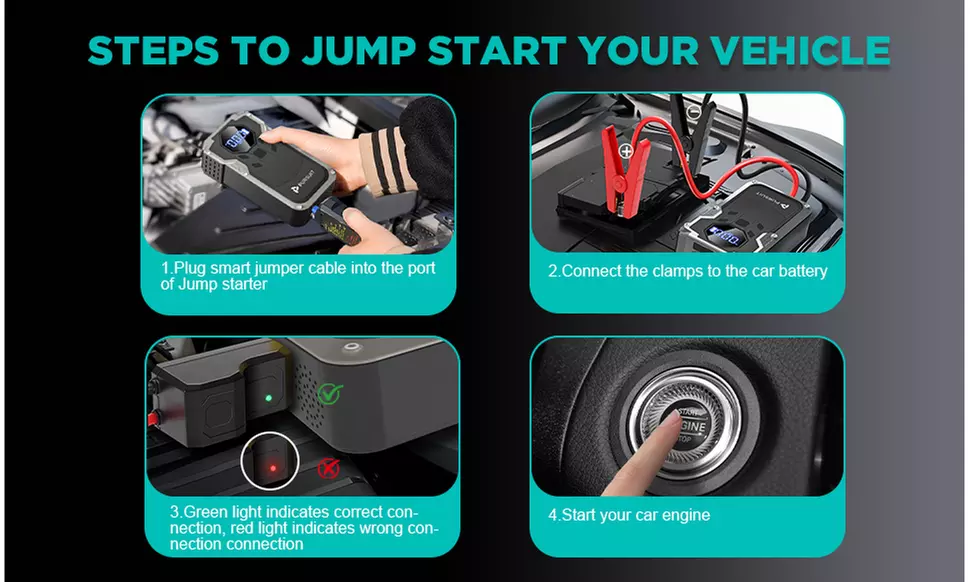 STEPS TO JUMP START YOUR VEHICLE

1.Plug smart jumper cable into the port of Jump starter

2.Connect the clamps to the car battery

3.Green light indicates correct connection, red light indicates wrong connection connection

START
ENGINE
STOP

4.Start your car engine