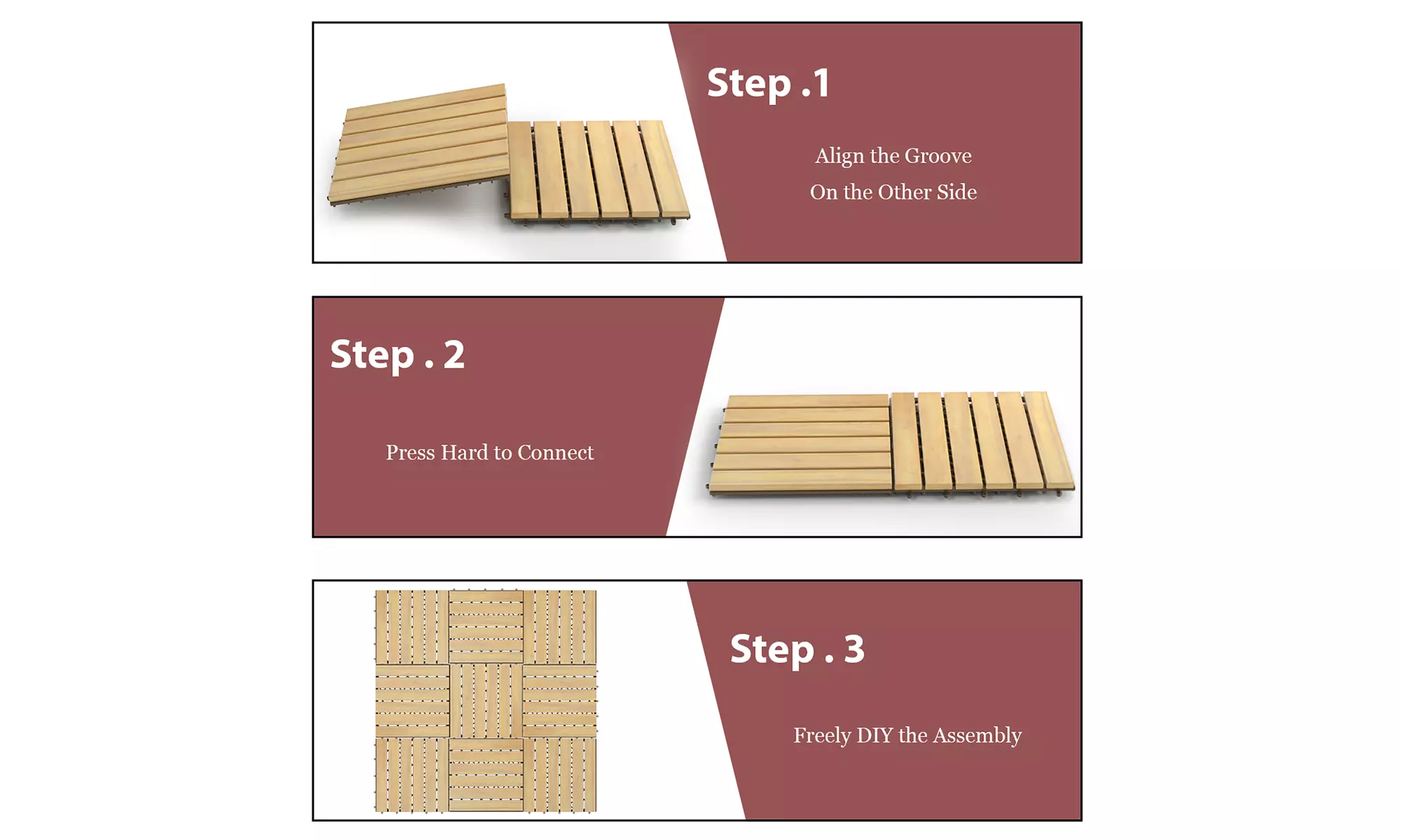 Step .1

Align the Groove
On the Other Side

Step . 2

Press Hard to Connect

Step . 3

Freely DIY the Assembly