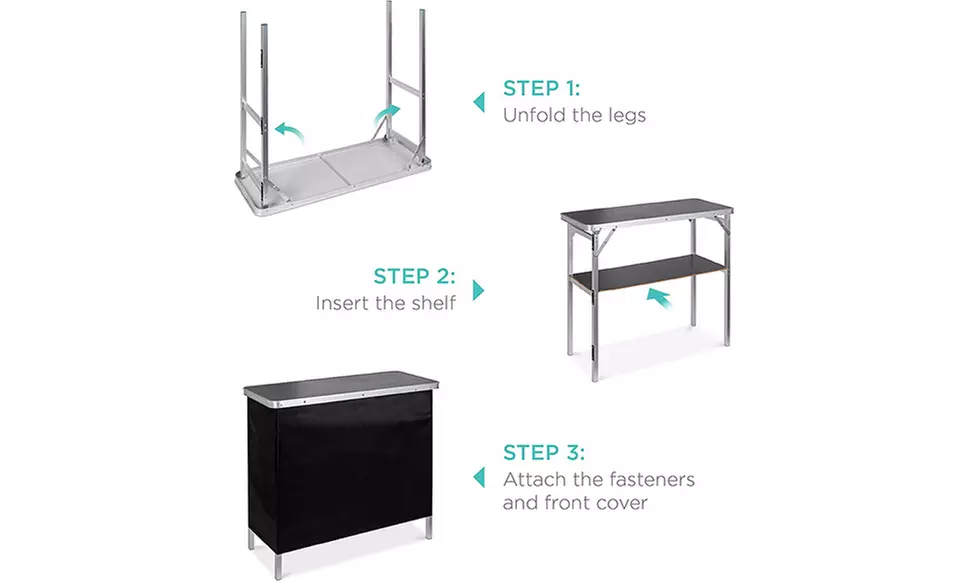 STEP 1:
Unfold the legs

STEP 2:
Insert the shelf

STEP 3:
Attach the fasteners and front cover