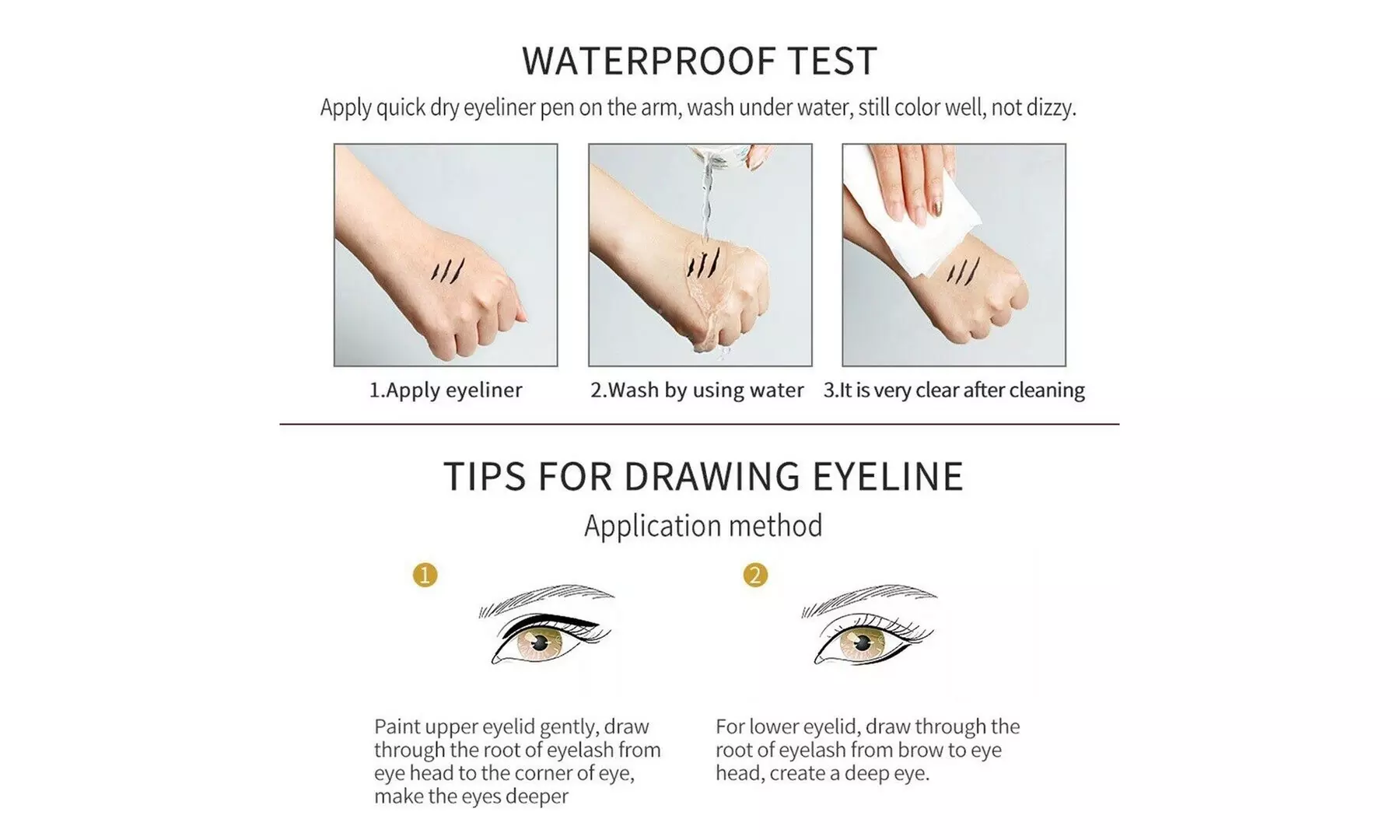 WATERPROOF TEST

Apply quick dry eyeliner pen on the arm, wash under water, still color well, not dizzy.

1.Apply eyeliner

2.Wash by using water

3.It is very clear after cleaning

TIPS FOR DRAWING EYELINE

Application method

1

Paint upper eyelid gently, draw through the root of eyelash from eye head to the corner of eye, make the eyes deeper

2

For lower eyelid, draw through the root of eyelash from brow to eye head, create a deep eye.