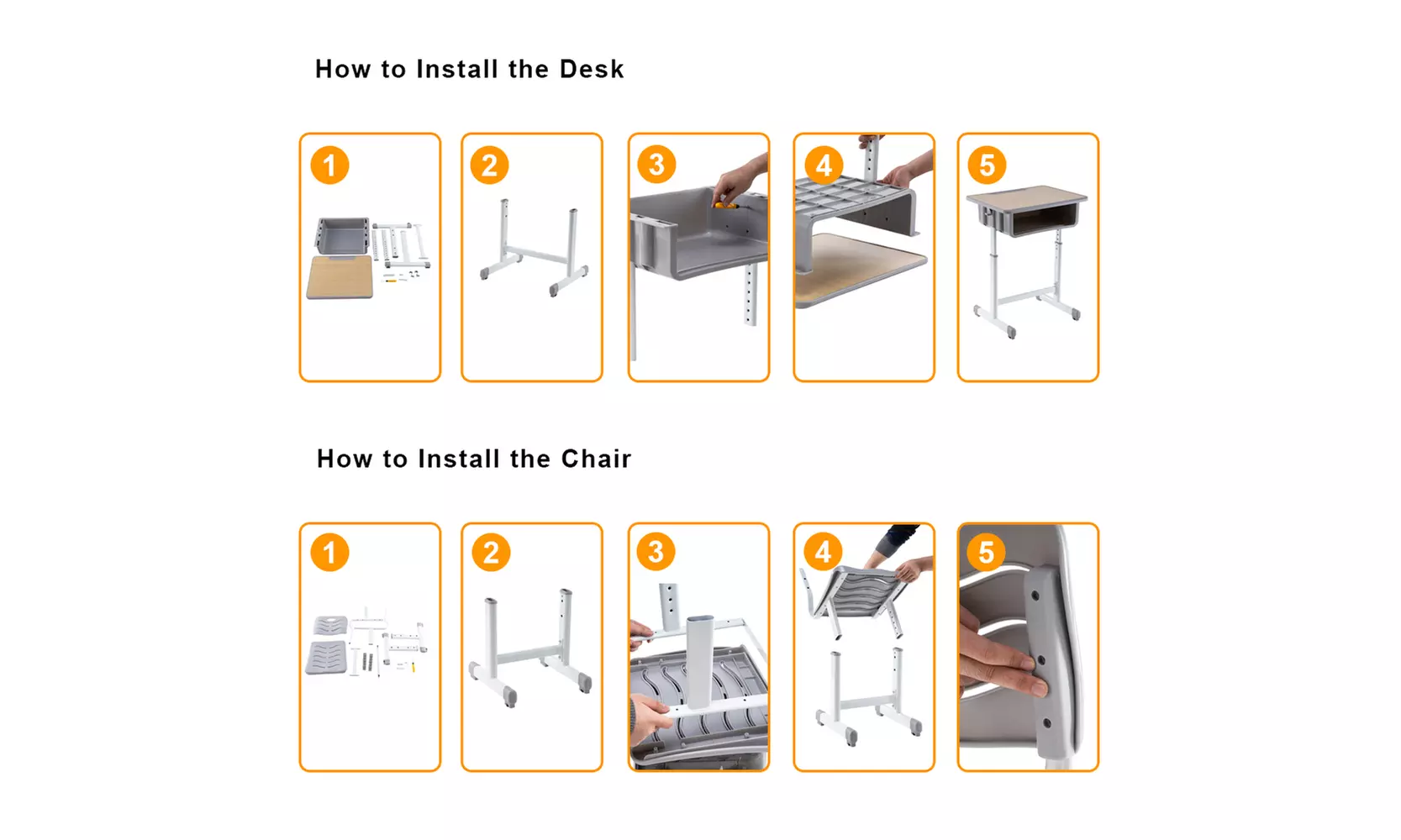 How to Install the Desk

1

2

3

4

5

How to Install the Chair

1

2

3

4

5