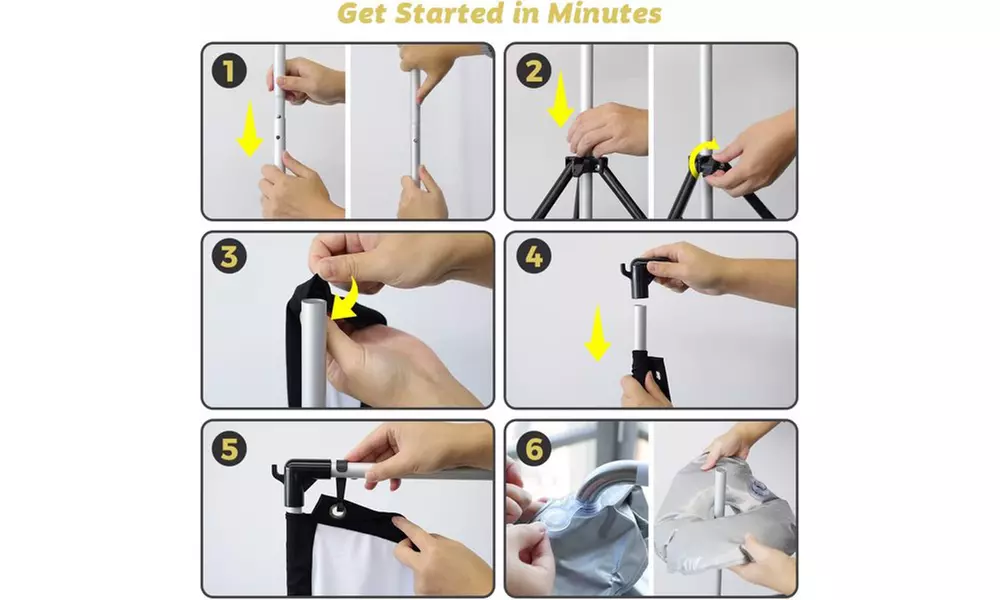 Get Started in Minutes

1

2

3

4

5

6