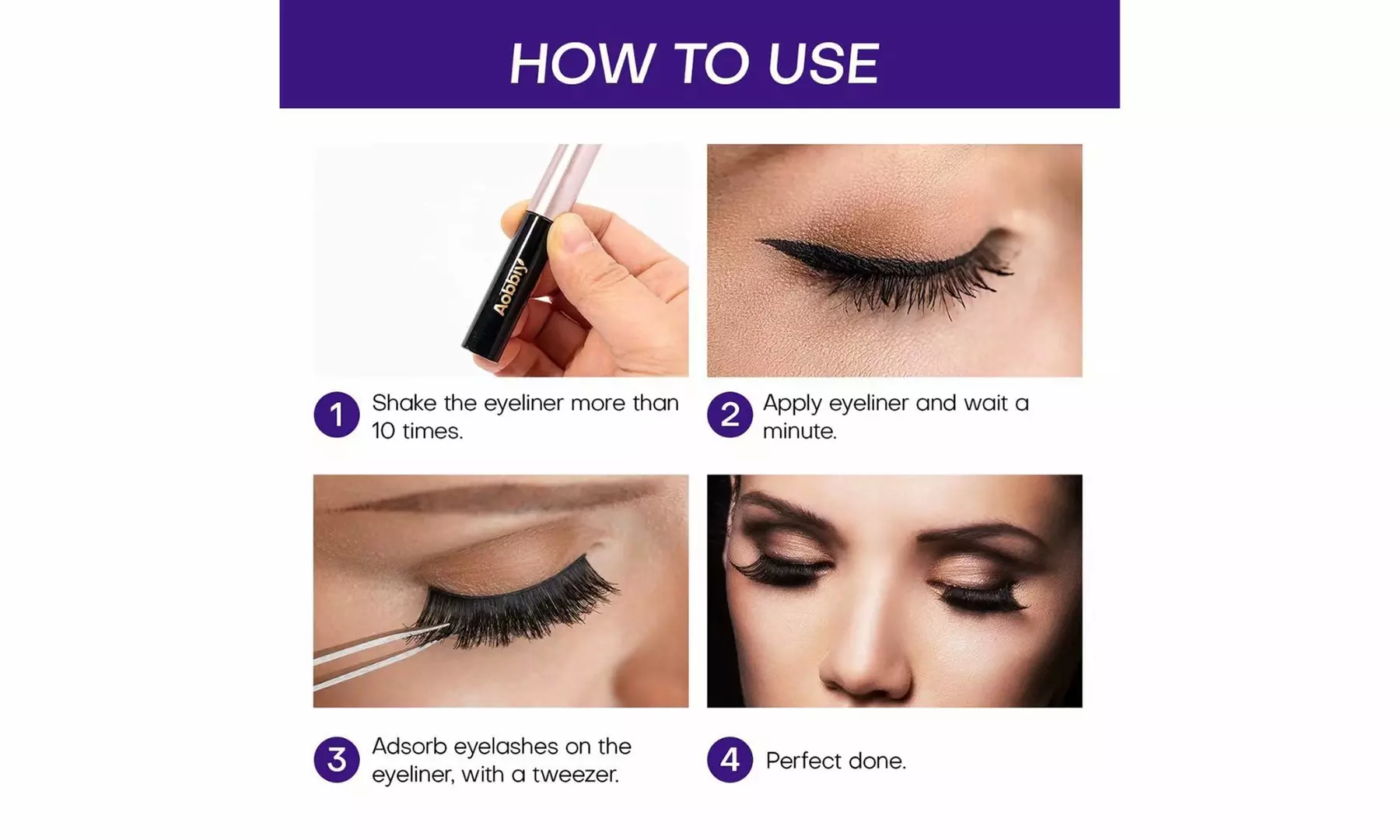 HOW TO USE

Aobbiy

1 Shake the eyeliner more than 10 times.

2 Apply eyeliner and wait a minute.

3 Adsorb eyelashes on the eyeliner, with a tweezer.

4 Perfect done.