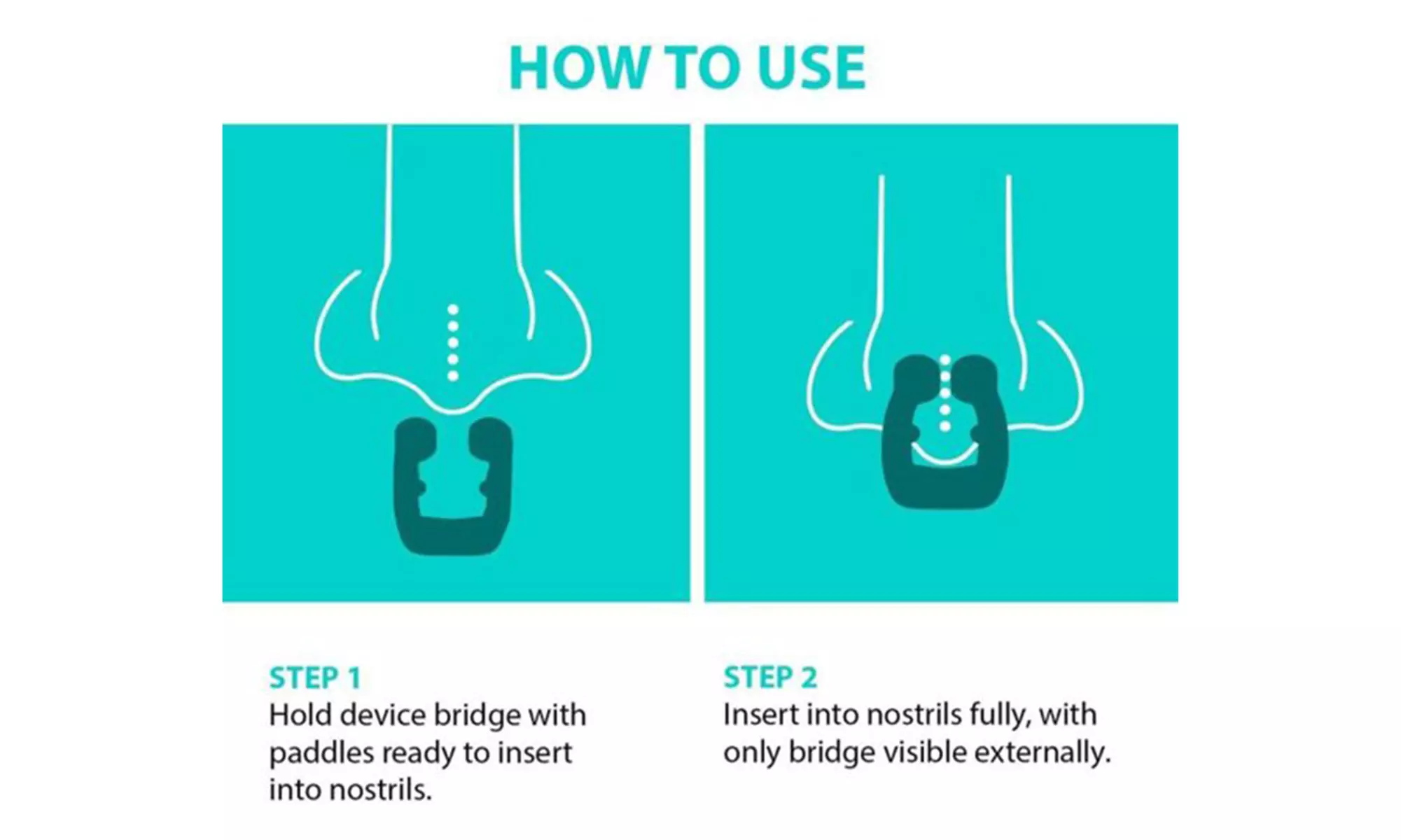 HOW TO USE

STEP 1
Hold device bridge with paddles ready to insert into nostrils.

STEP 2
Insert into nostrils fully, with only bridge visible externally.