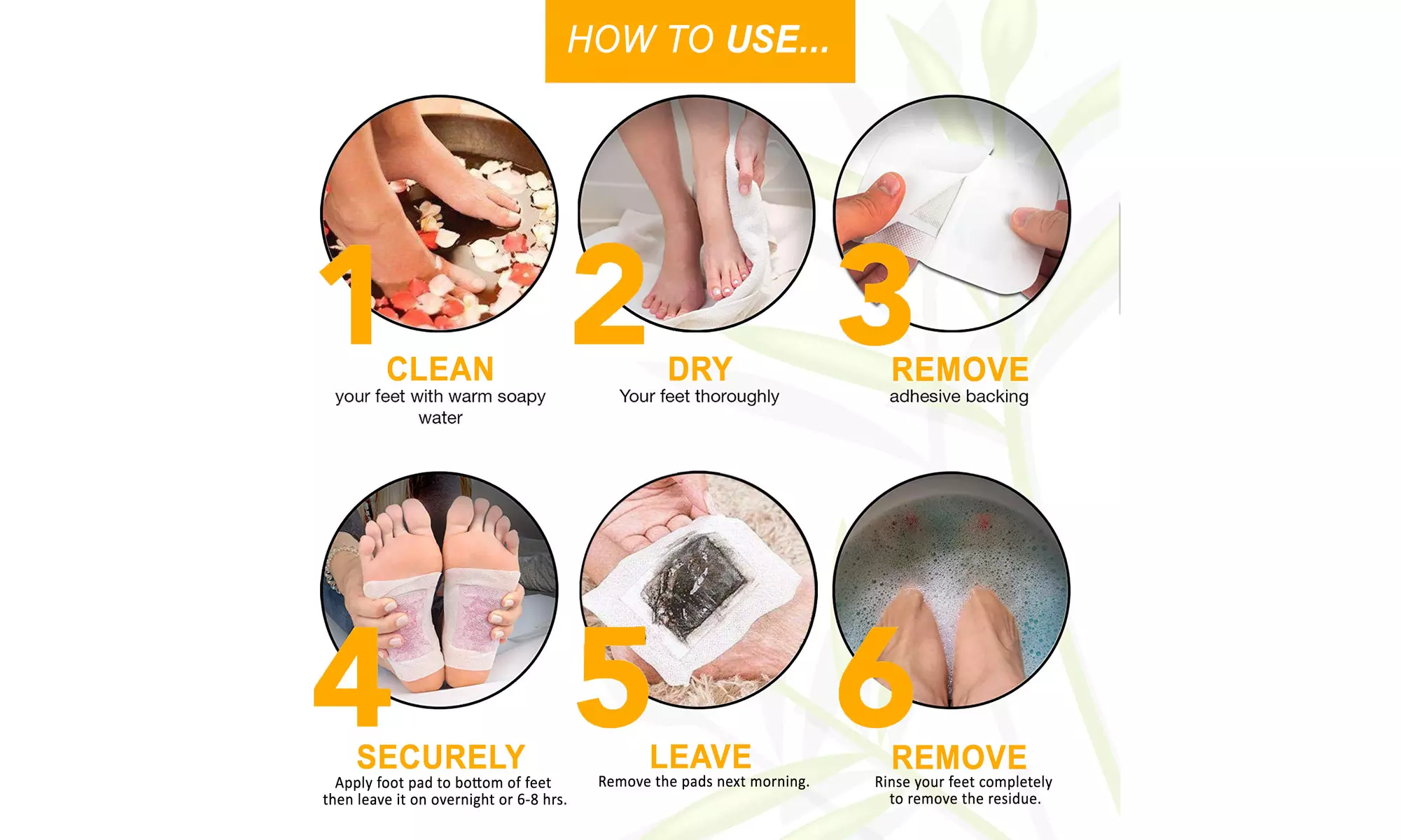 HOW TO USE...

1

CLEAN
your feet with warm soapy water

2

DRY
Your feet thoroughly

3

REMOVE
adhesive backing

4

SECURELY
Apply foot pad to bottom of feet then leave it on overnight or 6-8 hrs.

5

LEAVE
Remove the pads next morning.

6

REMOVE
Rinse your feet completely to remove the residue.