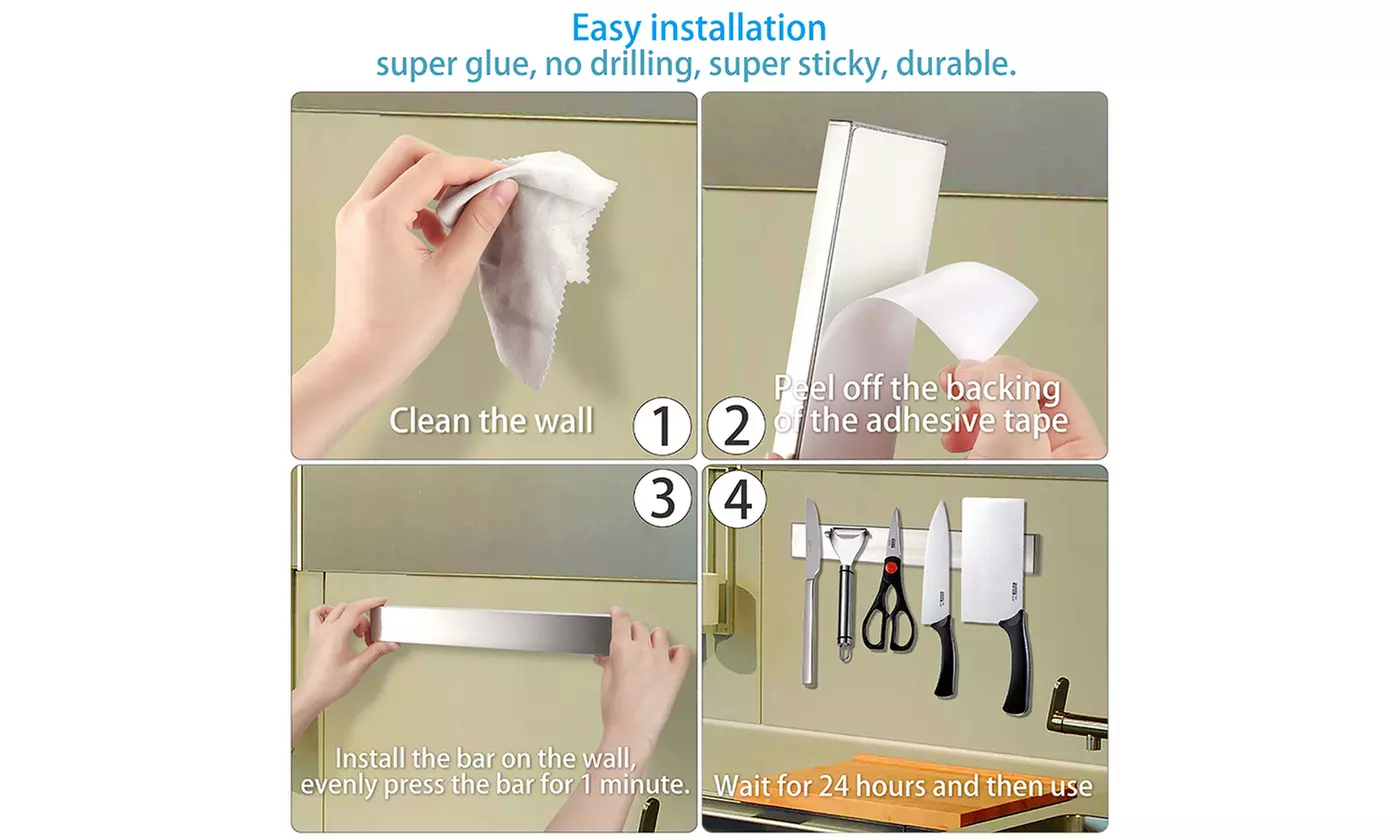 Easy installation
super glue, no drilling, super sticky, durable.

Clean the wall
1

2
Peel off the backing of the adhesive tape

3
Install the bar on the wall, evenly press the bar for 1 minute.

4
Wait for 24 hours and then use