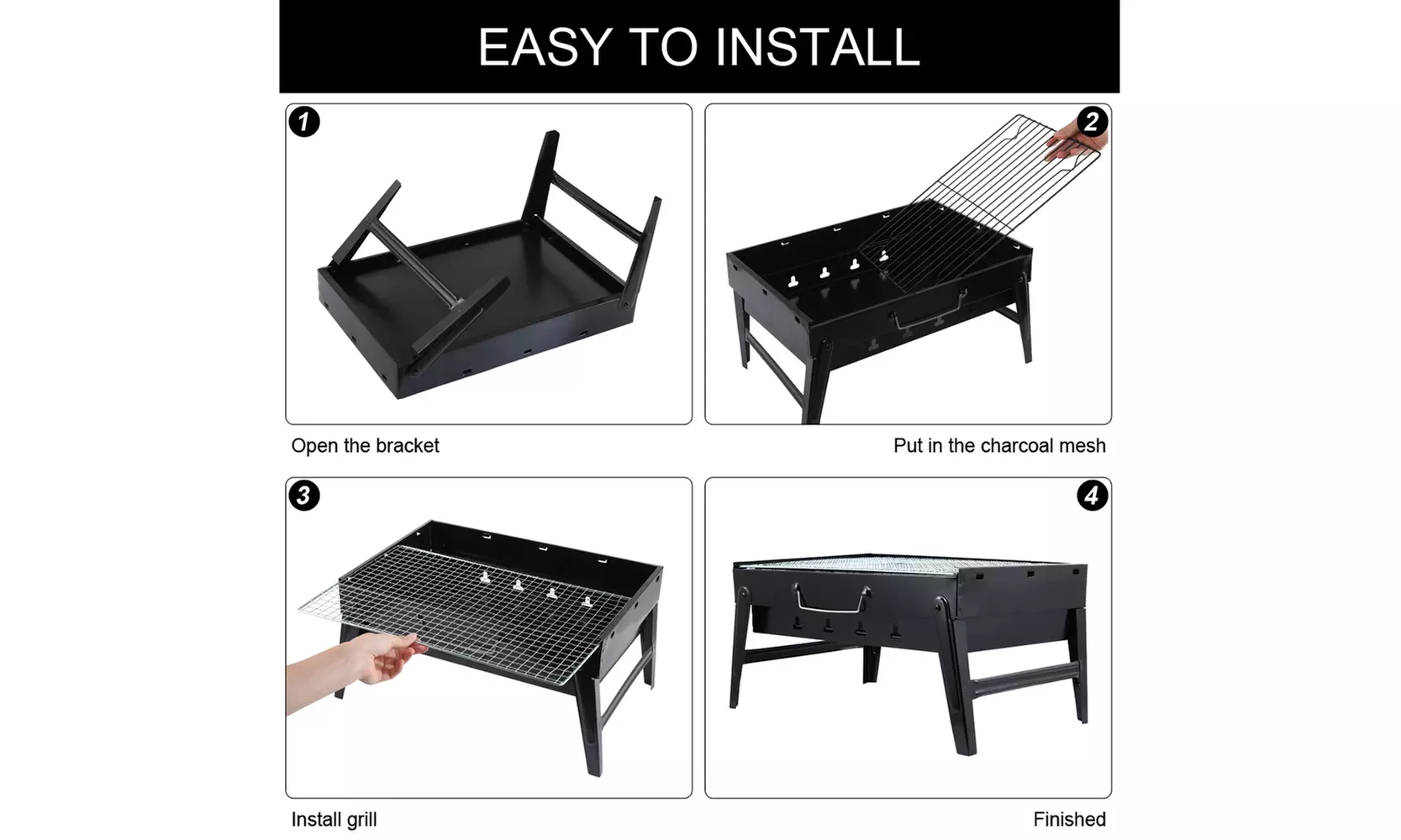 EASY TO INSTALL

1

Open the bracket

2

Put in the charcoal mesh

3

Install grill

4

Finished