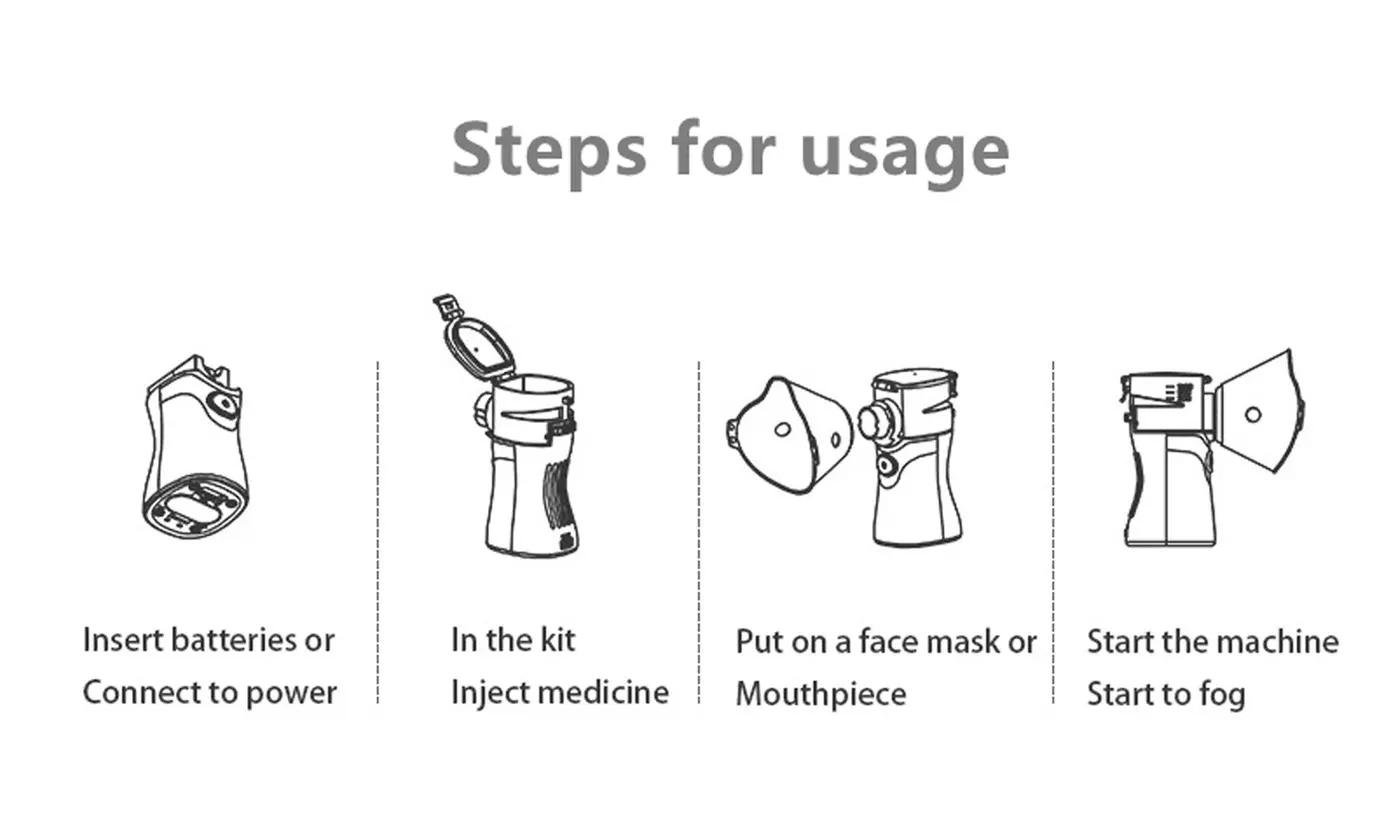 Steps for usage

Insert batteries or
Connect to power

In the kit
Inject medicine

Put on a face mask or
Mouthpiece

Start the machine
Start to fog